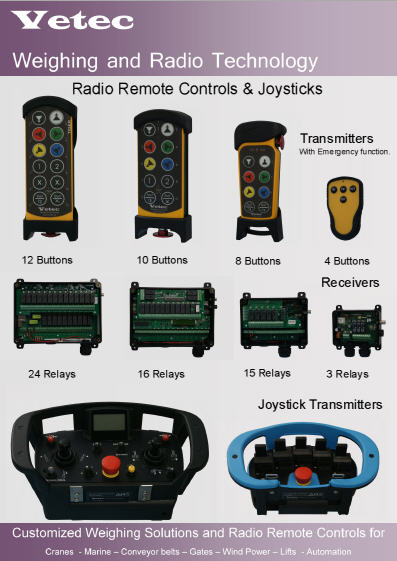 Vetec

Weighing and Radio Technology

Radio Remote Controls & Joysticks

Transmitters
With Emergency function.

1 2
X X
Vetec

1 2
Vetec

12 Buttons

10 Buttons

8 Buttons

4 Buttons

Receivers

24 Relays

16 Relays

15 Relays

3 Relays

Joystick Transmitters

Customized Weighing Solutions and Radio Remote Controls for

Cranes - Marine – Conveyor belts – Gates – Wind Power – Lifts - Automation